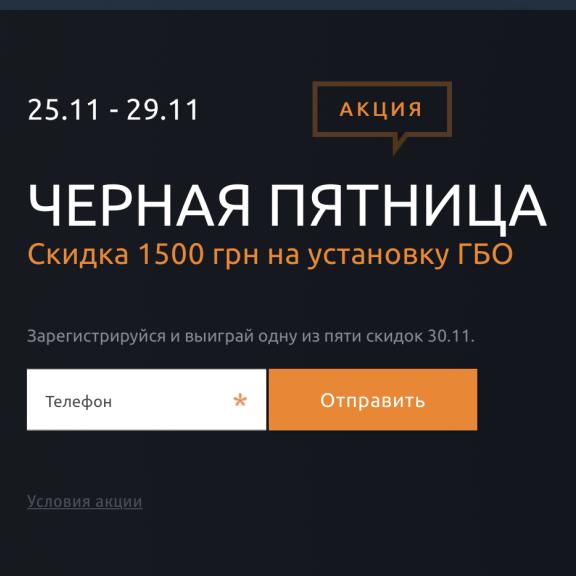 25.11 - 29.11

АКЦИЯ

ЧЕРНАЯ ПЯТНИЦА

Скидка 1500 грн на установку ГБО

Зарегистрируйся и выиграй одну из пяти скидок 30.11.

Телефон *

Отправить

Условия акции